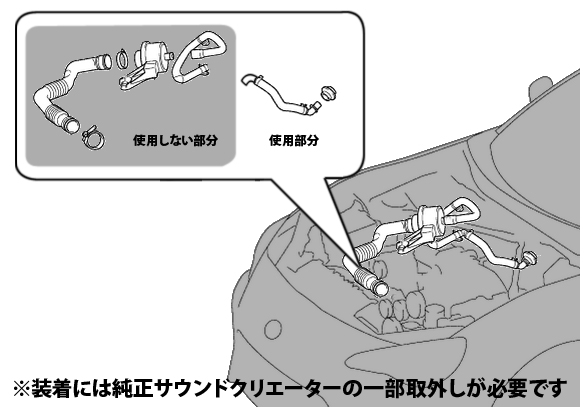 使用しない部分

使用部分

※装着には純正サウンドクリエーターの一部取外しが必要です