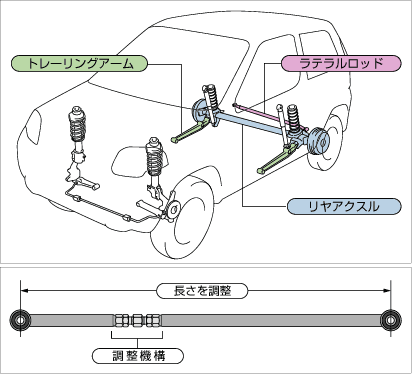 トレーリングアーム

ラテラルロッド

リヤアクスル

長さを調整

調整機構